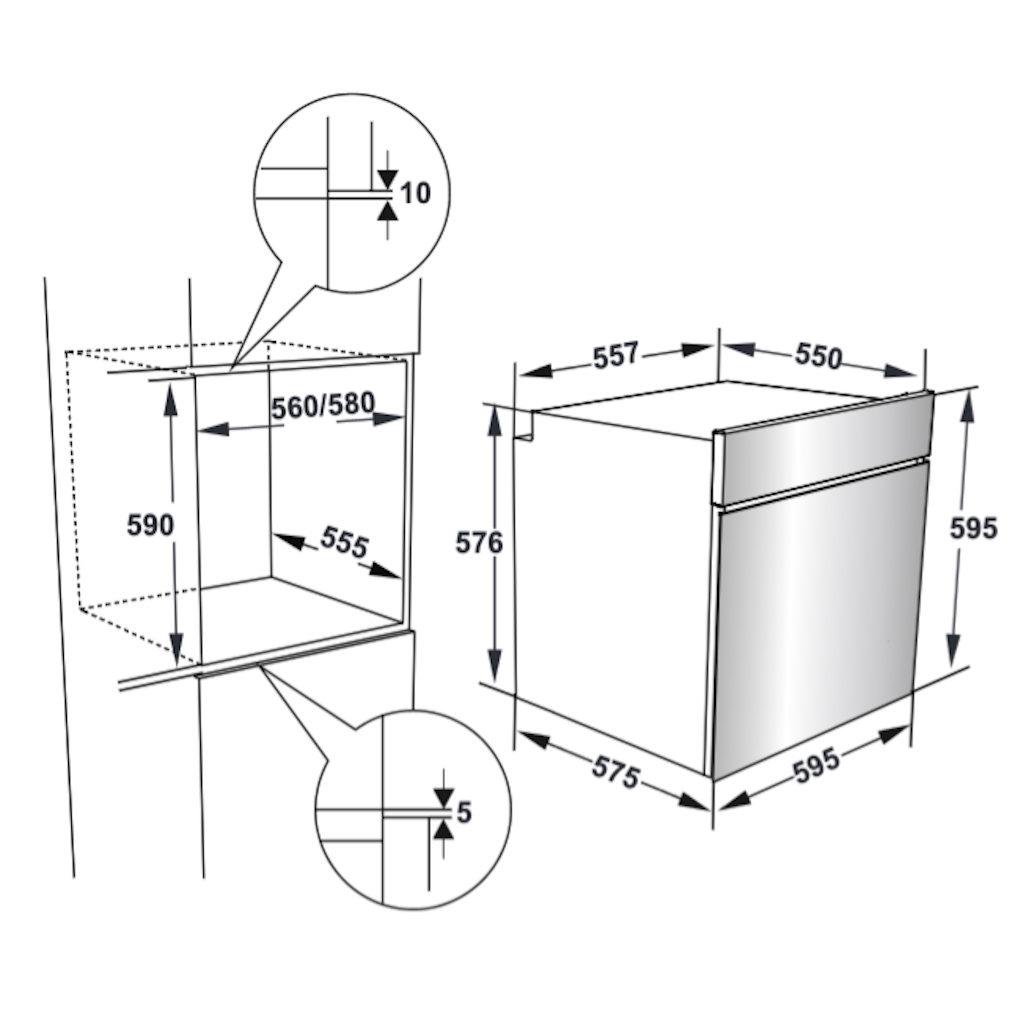 10
560/580
590
555
5
557
550
576
595
575
595