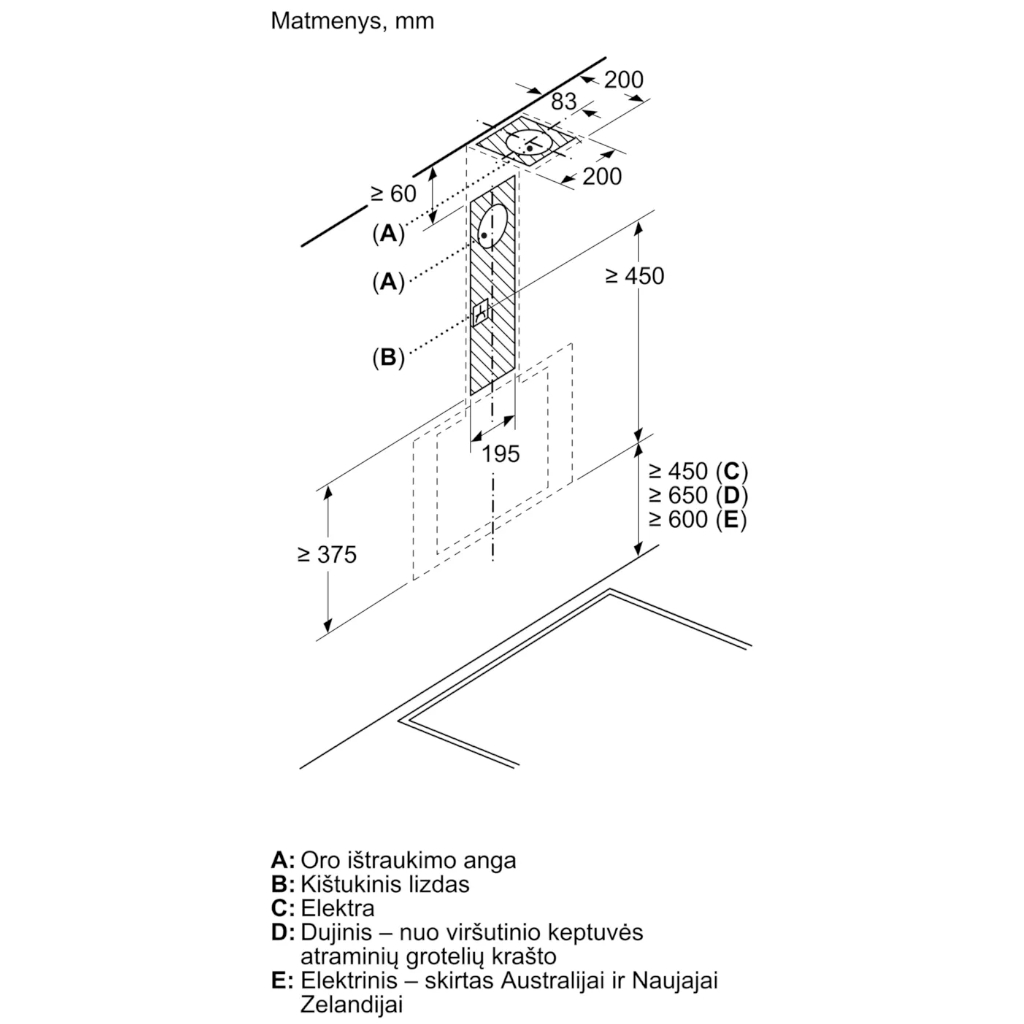 Matmenys, mm

200
83
200
≥ 60
(A)
(A)
(B)
≥ 450
195
≥ 450 (C)
≥ 650 (D)
≥ 600 (E)
≥ 375

A: Oro ištraukimo anga
B: Kištukinis lizdas
C: Elektra
D: Dujinis – nuo viršutinio keptuvės atraminių grotelių krašto
E: Elektrinis – skirtas Australijai ir Naujajai Zelandijai