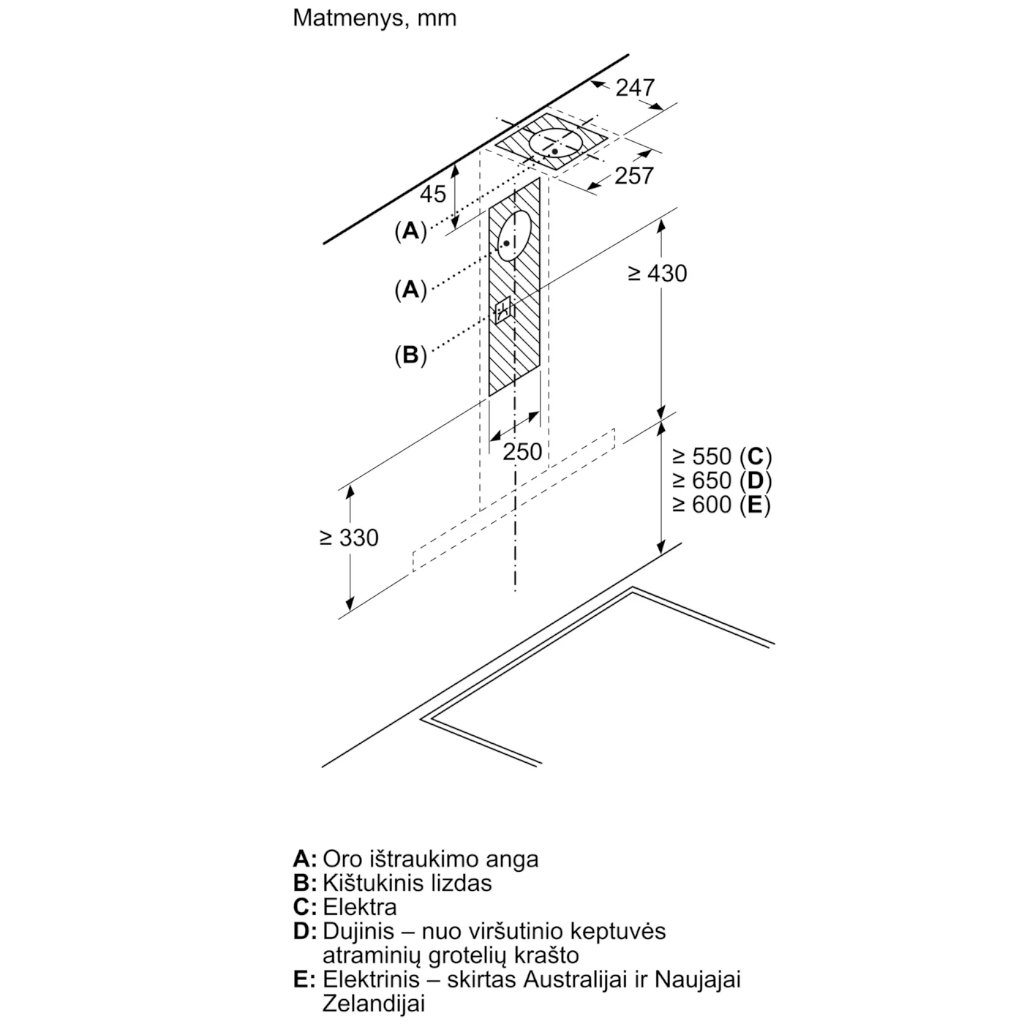 Matmenys, mm

247

257

45

(A)

(A)

(B)

≥ 430

250

≥ 550 (C)
≥ 650 (D)
≥ 600 (E)

≥ 330

A: Oro ištraukimo anga
B: Kištukinis lizdas
C: Elektra
D: Dujinis – nuo viršutinio keptuvės atraminių grotelių krašto
E: Elektrinis – skirtas Australijai ir Naujajai Zelandijai