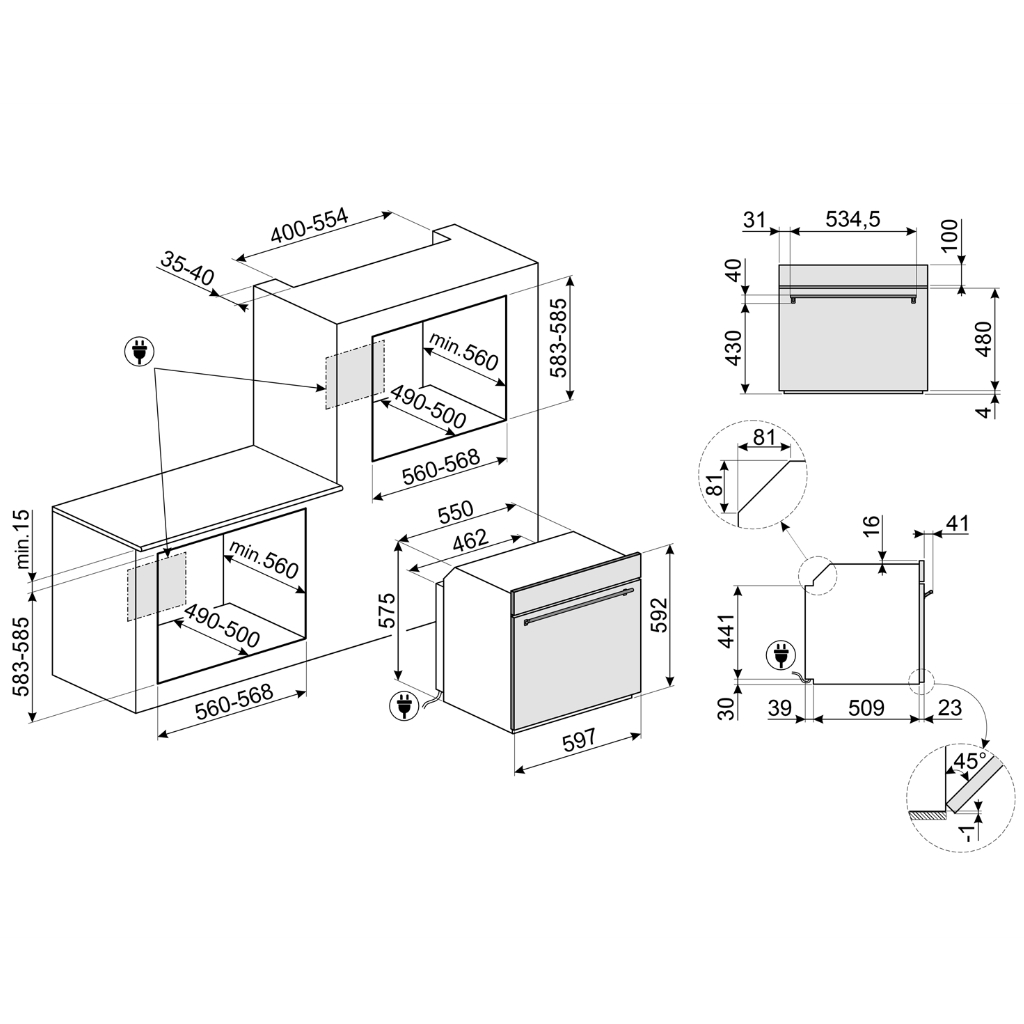 400-554
35-40
583-585
min.560
490-500
560-568
min.15
583-585
min.560
490-500
560-568
550
462
575
592
597
31
534,5
100
40
430
480
4
81
81
16
41
441
30
39
509
23
45°
-1