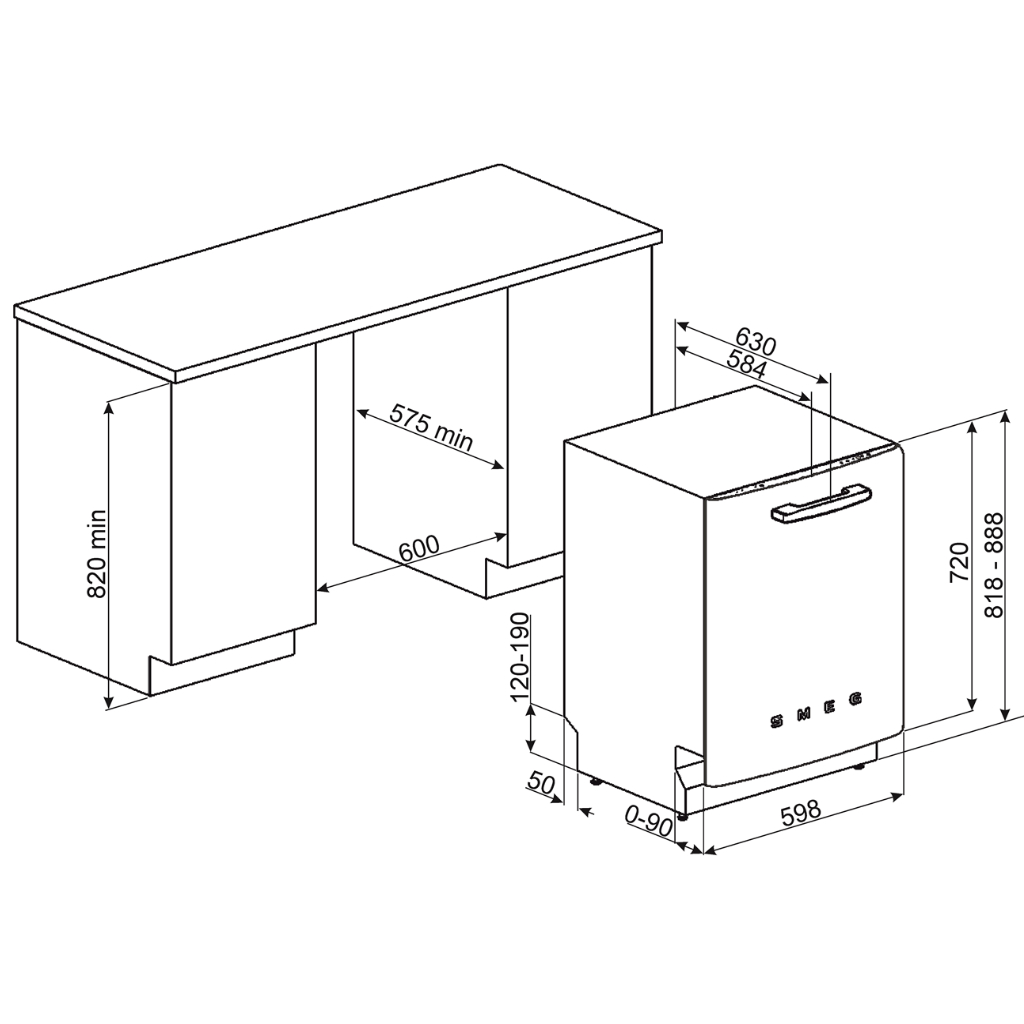 630
584
575 min
820 min
600
720
818 - 888
120-190
SMEG
50
0-90
598