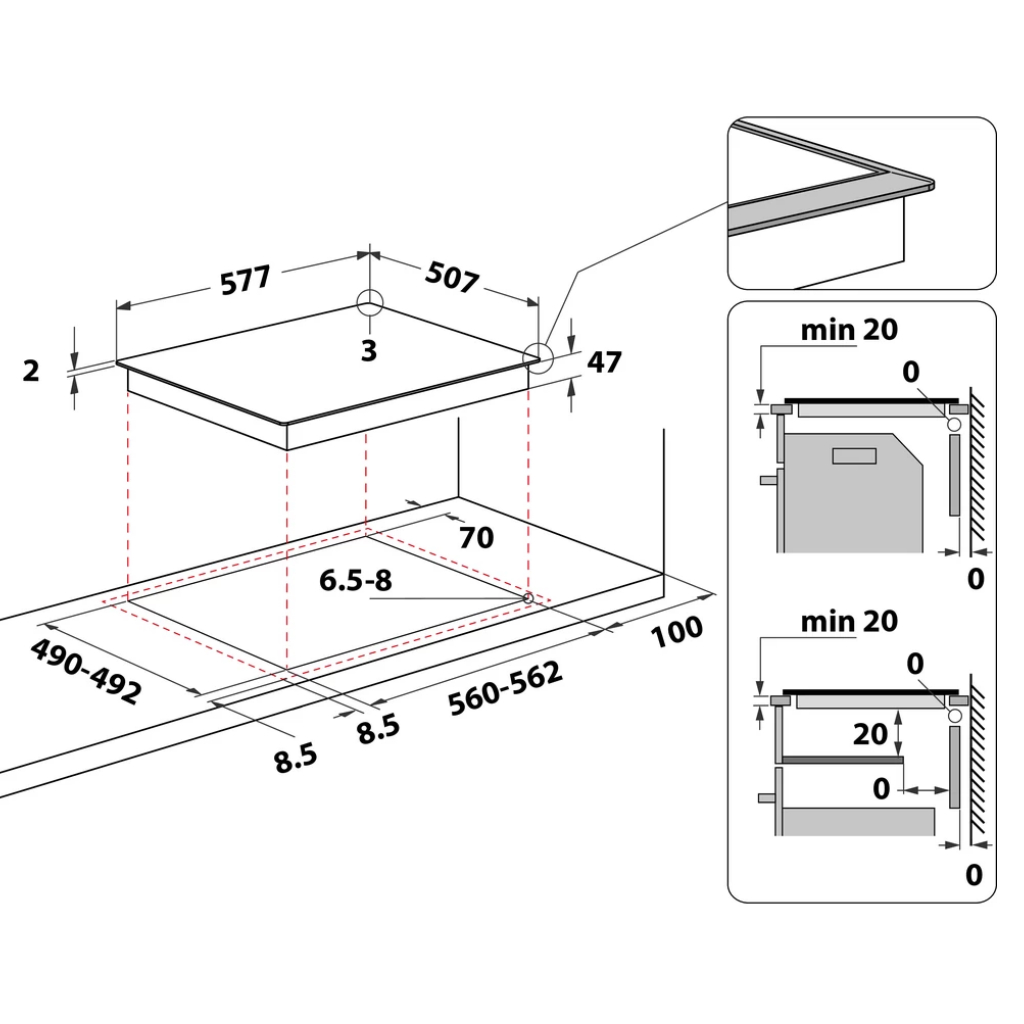 577
507
2
3
47
70
6.5-8
100
490-492
560-562
8.5
8.5
min 20
0
0
min 20
0
20
0
0