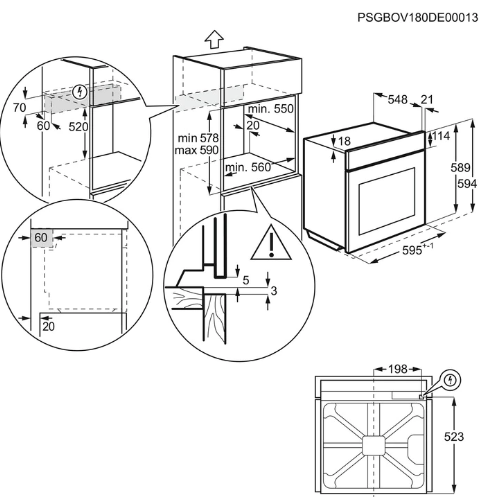 PSGBOV180DE00013

70

60

520

min. 550

20

min 578
max 590

min. 560

548

21

18

114

589

594

$595^{+-1}$

60

20

5

3

198

523