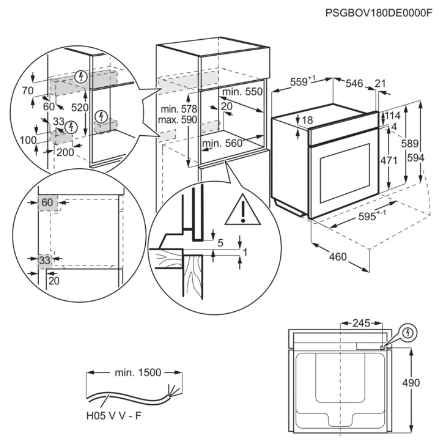 PSGBOV180DE0000F

70
60
520
33
100
200

min. 578
max. 590
min. 550
20
min. 560

$559^{+1}$
546
21
18
114
4
589
594
471
$595^{+-1}$
460

60
33
20

5
1

245
490

min. 1500
H05 V V - F